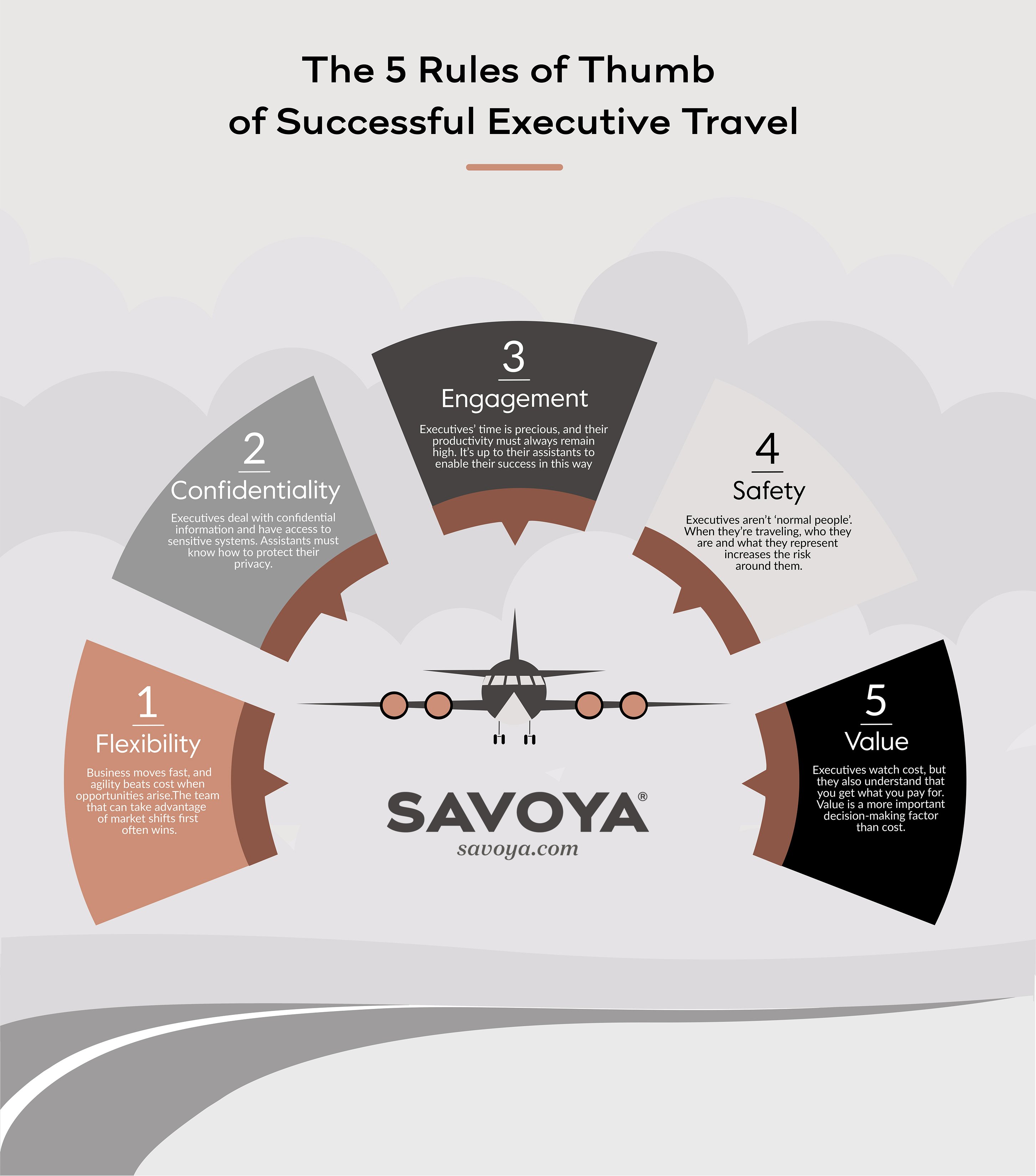 The 5 Rules of Thumb of Successful Executive Travel

1
Flexibility

Business moves fast, and agility beats cost when opportunities arise.The team that can take advantage of market shifts first often wins.

2
Confidentiality

Executives deal with confidential information and have access to sensitive systems. Assistants must know how to protect their privacy.

3
Engagement

Executives' time is precious, and their productivity must always remain high. It's up to their assistants to enable their success in this way

4
Safety

Executives aren't 'normal people'. When they're traveling, who they are and what they represent increases the risk around them.

5
Value

Executives watch cost, but they also understand that you get what you pay for. Value is a more important decision-making factor than cost.

SAVOYA®
savoya.com